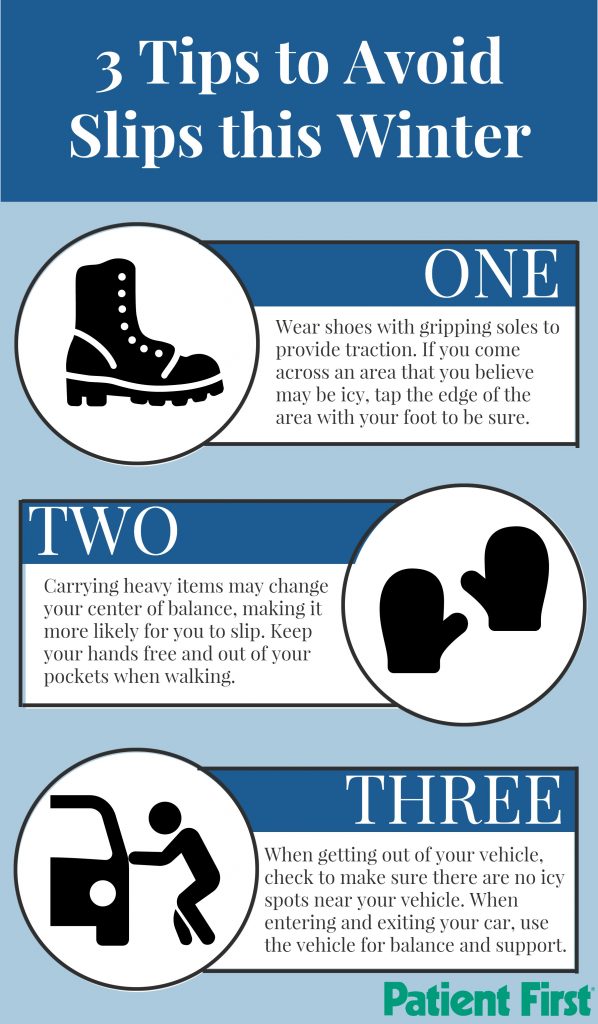 3 Tips to Avoid Slips this Winter

ONE

Wear shoes with gripping soles to provide traction. If you come across an area that you believe may be icy, tap the edge of the area with your foot to be sure.

TWO

Carrying heavy items may change your center of balance, making it more likely for you to slip. Keep your hands free and out of your pockets when walking.

THREE

When getting out of your vehicle, check to make sure there are no icy spots near your vehicle. When entering and exiting your car, use the vehicle for balance and support.

Patient First